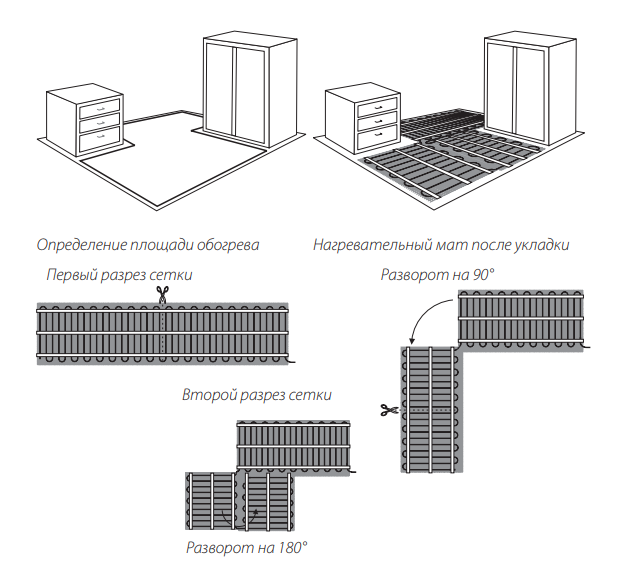 Определение площади обогрева

Нагревательный мат после укладки

Первый разрез сетки

Разворот на 90°

Второй разрез сетки

Разворот на 180°