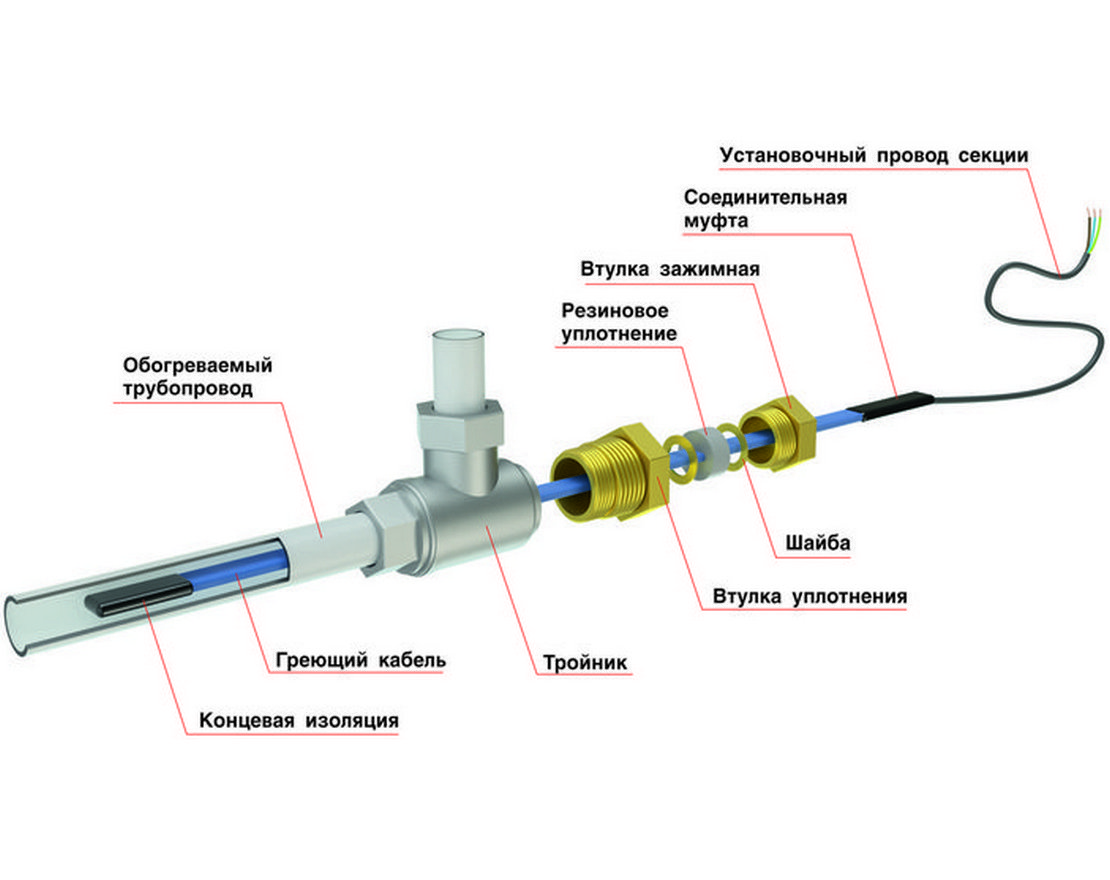 Установочный провод секции

Соединительная муфта

Втулка зажимная

Резиновое уплотнение

Обогреваемый трубопровод

Шайба

Втулка уплотнения

Греющий кабель

Тройник

Концевая изоляция