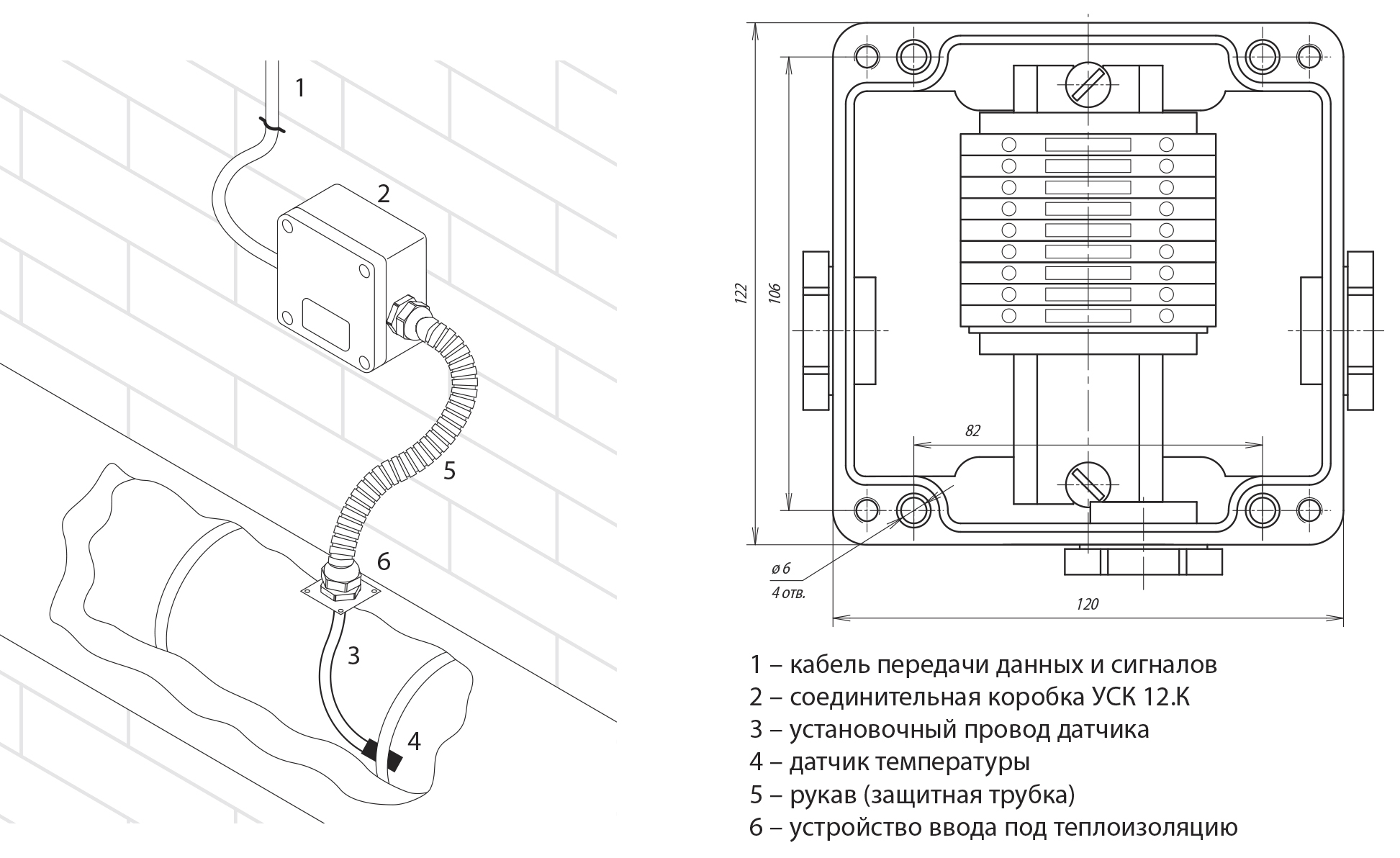 1

2

5

6

3

4

122

106

82

ø 6
4 отв.

120

1 – кабель передачи данных и сигналов
2 – соединительная коробка УСК 12.К
3 – установочный провод датчика
4 – датчик температуры
5 – рукав (защитная трубка)
6 – устройство ввода под теплоизоляцию